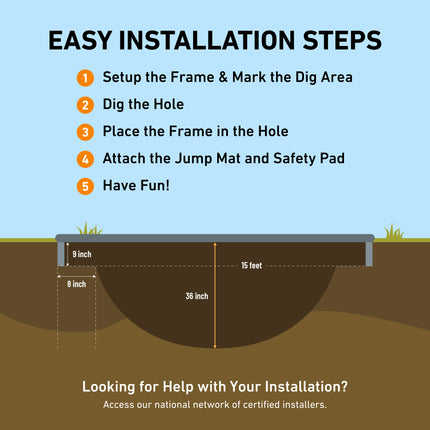 EASY INSTALLATION STEPS

1 Setup the Frame & Mark the Dig Area

2 Dig the Hole

3 Place the Frame in the Hole

4 Attach the Jump Mat and Safety Pad

5 Have Fun!

9 inch

15 feet

8 inch

36 inch

Looking for Help with Your Installation?

Access our national network of certified installers.