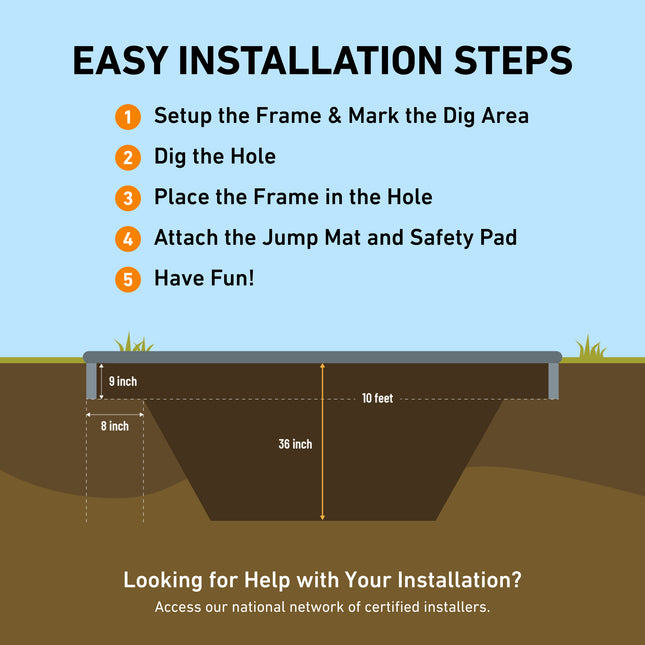 EASY INSTALLATION STEPS

1 Setup the Frame & Mark the Dig Area

2 Dig the Hole

3 Place the Frame in the Hole

4 Attach the Jump Mat and Safety Pad

5 Have Fun!

9 inch

10 feet

8 inch

36 inch

Looking for Help with Your Installation?

Access our national network of certified installers.