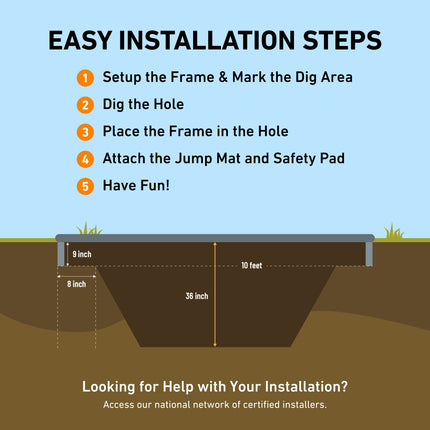 EASY INSTALLATION STEPS

1 Setup the Frame & Mark the Dig Area

2 Dig the Hole

3 Place the Frame in the Hole

4 Attach the Jump Mat and Safety Pad

5 Have Fun!

9 inch

10 feet

8 inch

36 inch

Looking for Help with Your Installation?

Access our national network of certified installers.