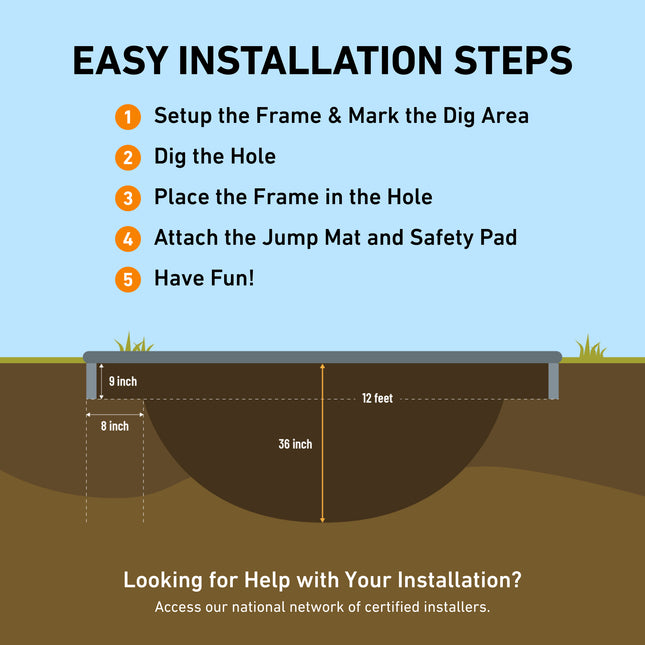 EASY INSTALLATION STEPS

1 Setup the Frame & Mark the Dig Area

2 Dig the Hole

3 Place the Frame in the Hole

4 Attach the Jump Mat and Safety Pad

5 Have Fun!

9 inch

12 feet

8 inch

36 inch

Looking for Help with Your Installation?

Access our national network of certified installers.