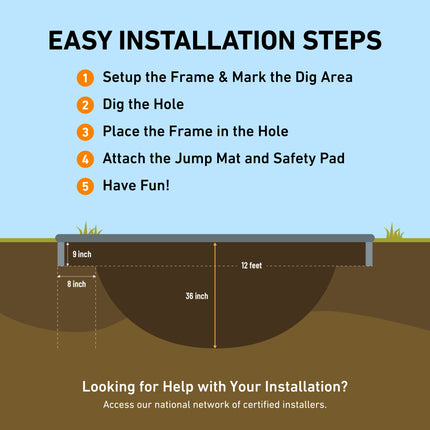 EASY INSTALLATION STEPS

1 Setup the Frame & Mark the Dig Area

2 Dig the Hole

3 Place the Frame in the Hole

4 Attach the Jump Mat and Safety Pad

5 Have Fun!

9 inch

12 feet

8 inch

36 inch

Looking for Help with Your Installation?

Access our national network of certified installers.