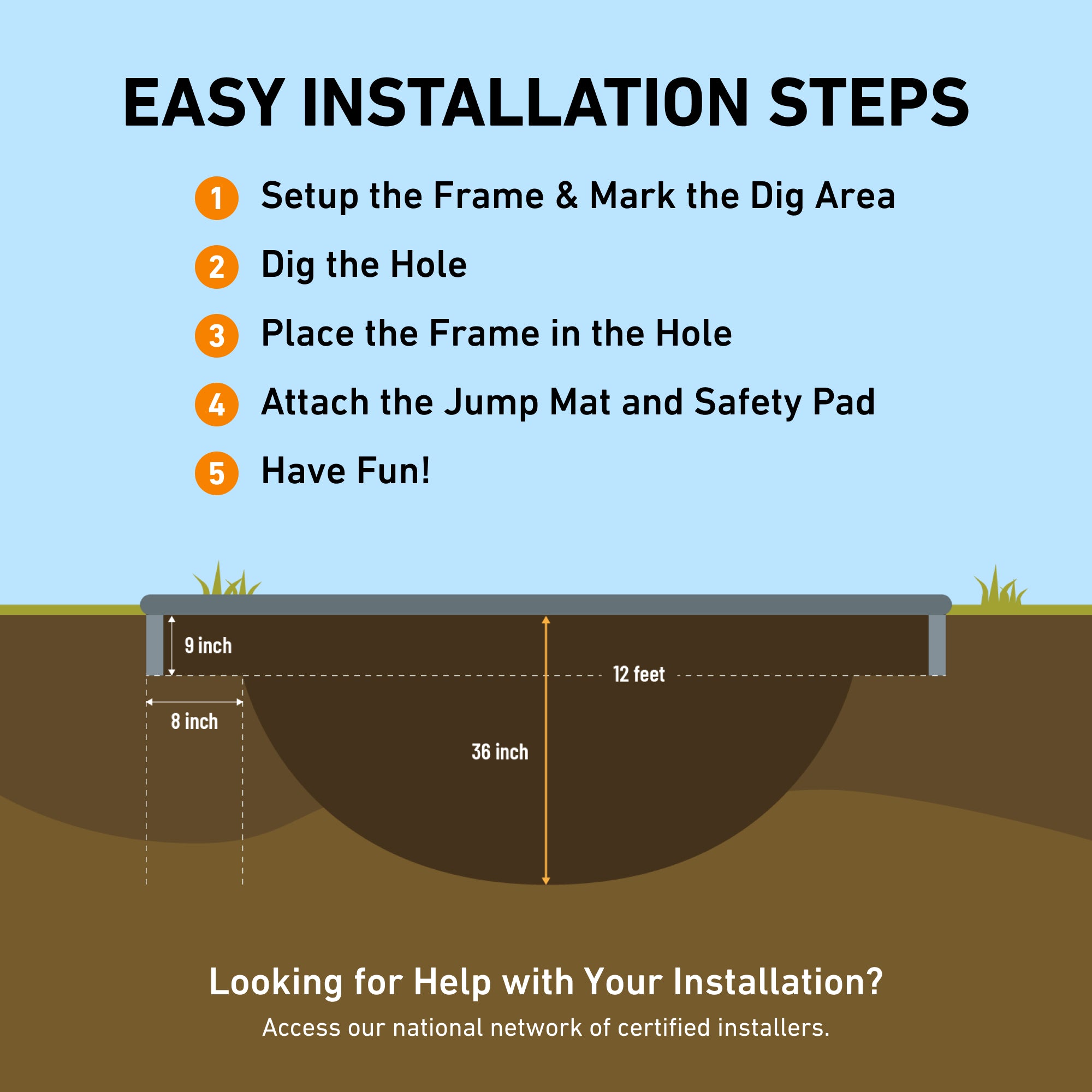 EASY INSTALLATION STEPS

1 Setup the Frame & Mark the Dig Area

2 Dig the Hole

3 Place the Frame in the Hole

4 Attach the Jump Mat and Safety Pad

5 Have Fun!

9 inch

12 feet

8 inch

36 inch

Looking for Help with Your Installation?

Access our national network of certified installers.