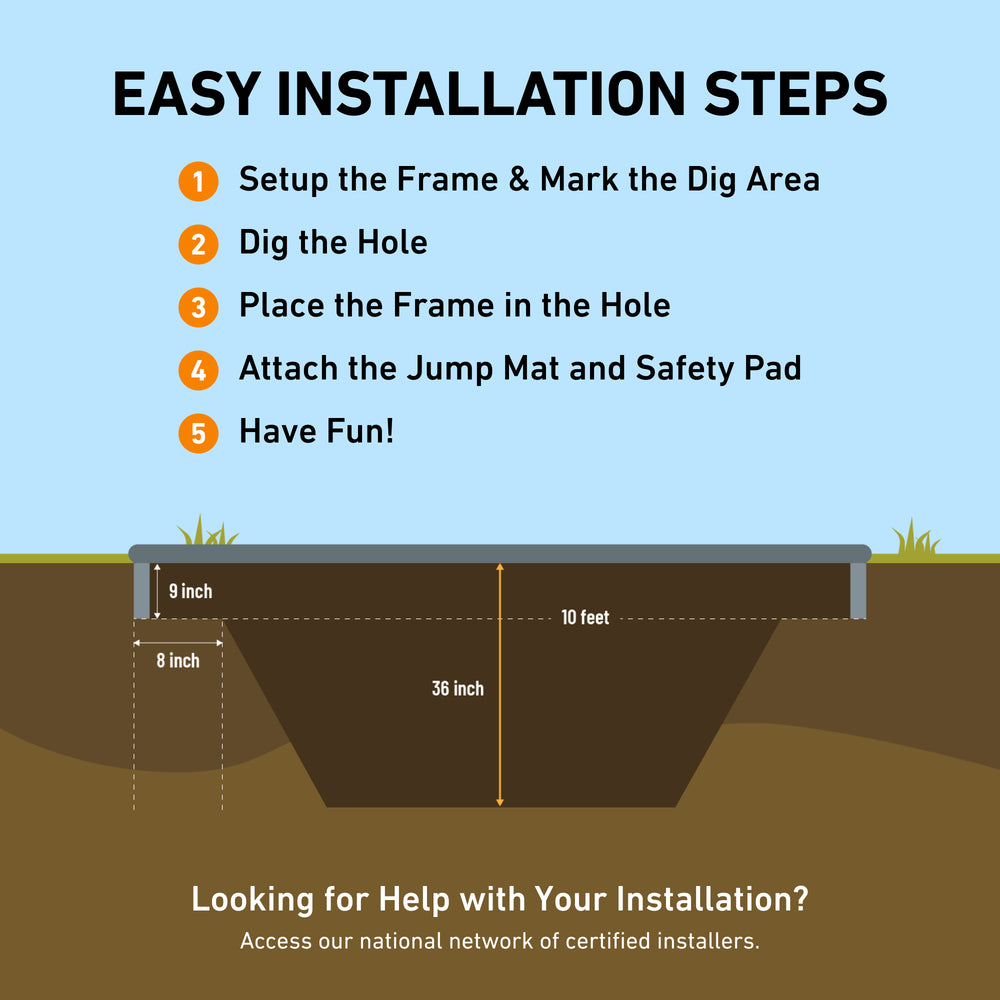 EASY INSTALLATION STEPS

1 Setup the Frame & Mark the Dig Area

2 Dig the Hole

3 Place the Frame in the Hole

4 Attach the Jump Mat and Safety Pad

5 Have Fun!

9 inch

10 feet

8 inch

36 inch

Looking for Help with Your Installation?

Access our national network of certified installers.